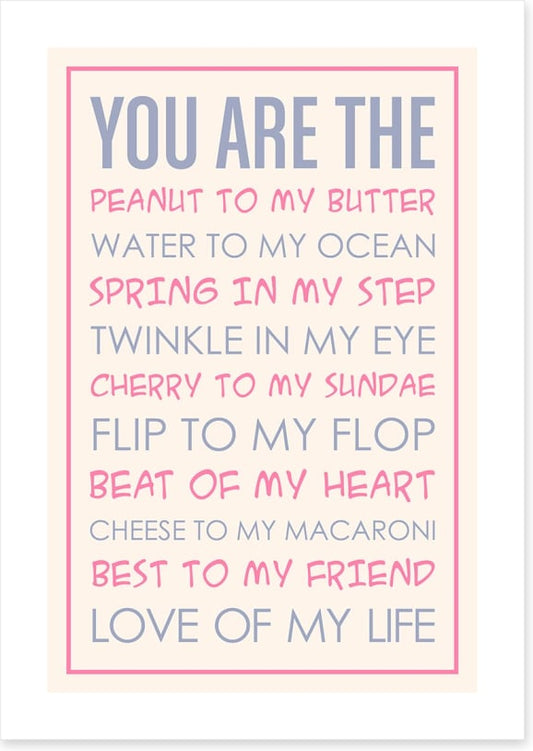 YOU ARE THE
PEANUT TO MY BUTTER
WATER TO MY OCEAN
SPRING IN MY STEP
TWINKLE IN MY EYE
CHERRY TO MY SUNDAE
FLIP TO MY FLOP
BEAT OF MY HEART
CHEESE TO MY MACARONI
BEST TO MY FRIEND
LOVE OF MY LIFE